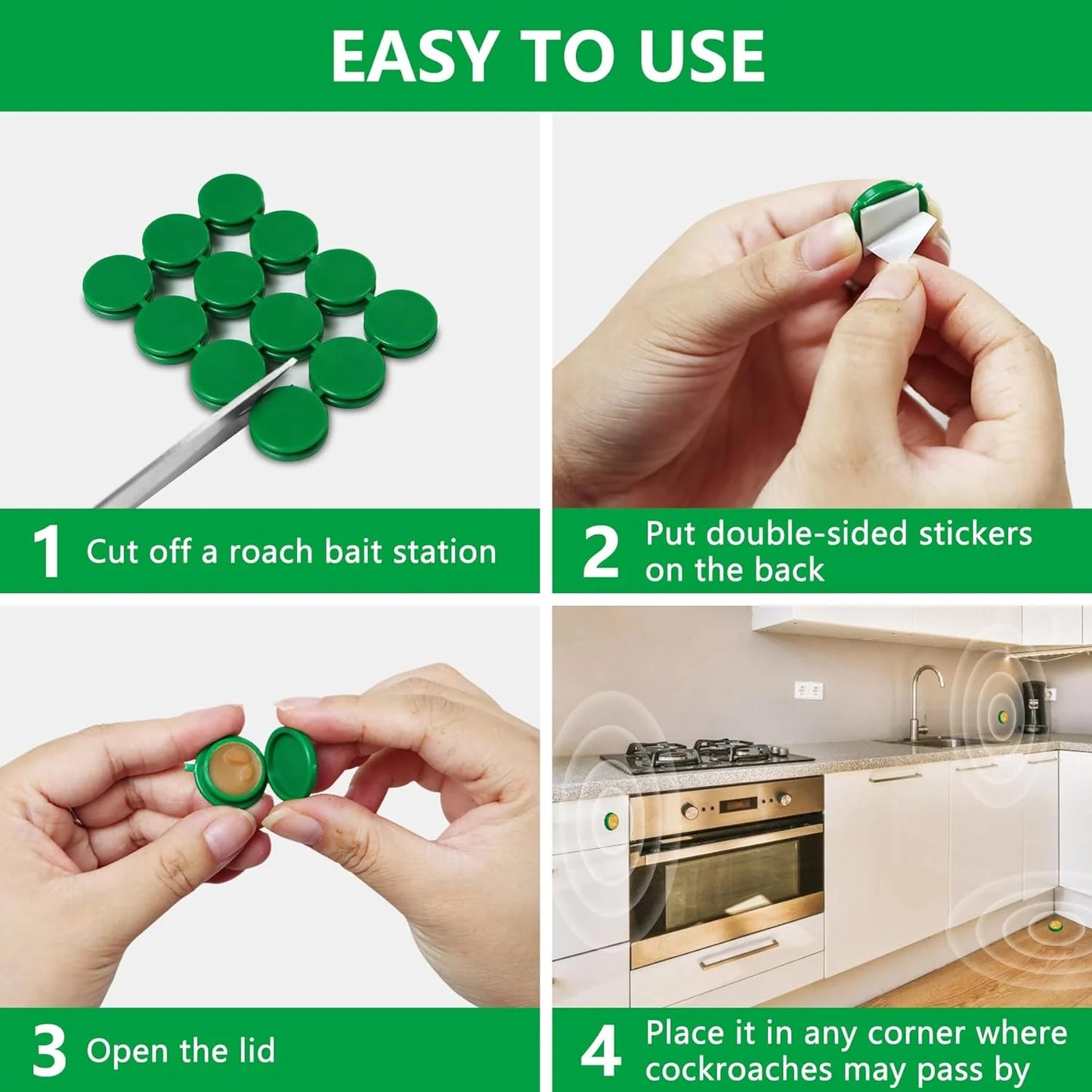 EASY TO USE

1 Cut off a roach bait station

2 Put double-sided stickers on the back

3 Open the lid

4 Place it in any corner where cockroaches may pass by