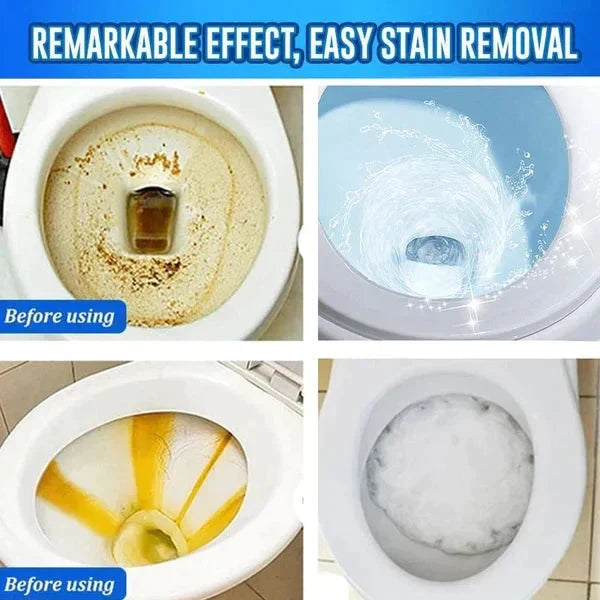 REMARKABLE EFFECT, EASY STAIN REMOVAL

Before using

Before using