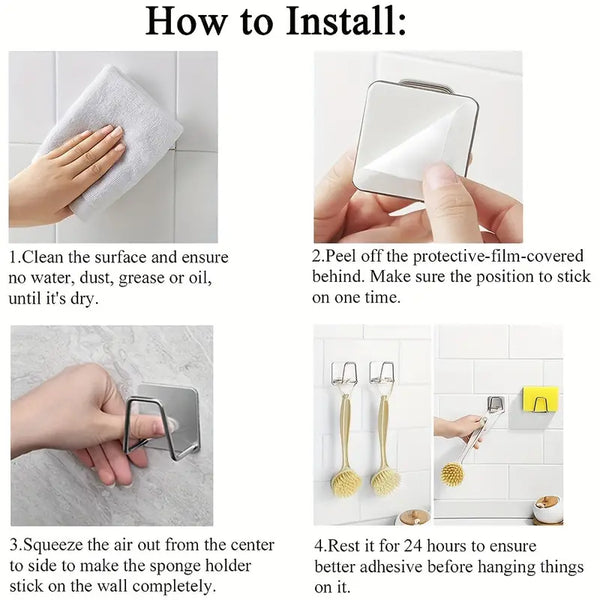 How to Install:

1.Clean the surface and ensure no water, dust, grease or oil, until it's dry.

2.Peel off the protective-film-covered behind. Make sure the position to stick on one time.

3.Squeeze the air out from the center to side to make the sponge holder stick on the wall completely.

4.Rest it for 24 hours to ensure better adhesive before hanging things on it.